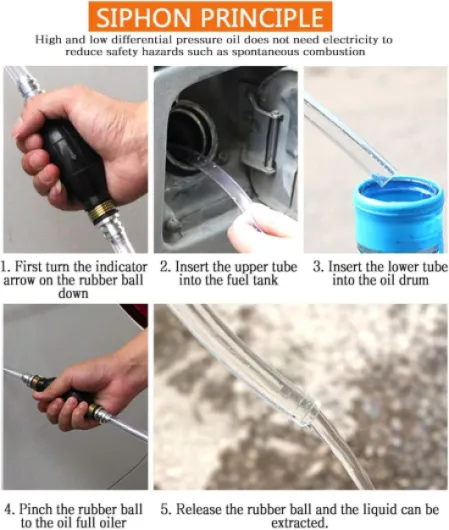 SIPHON PRINCIPLE

High and low differential pressure oil does not need electricity to reduce safety hazards such as spontaneous combustion

1. First turn the indicator arrow on the rubber ball down

2. Insert the upper tube into the fuel tank

3. Insert the lower tube into the oil drum

4. Pinch the rubber ball to the oil full oiler

5. Release the rubber ball and the liquid can be extracted.