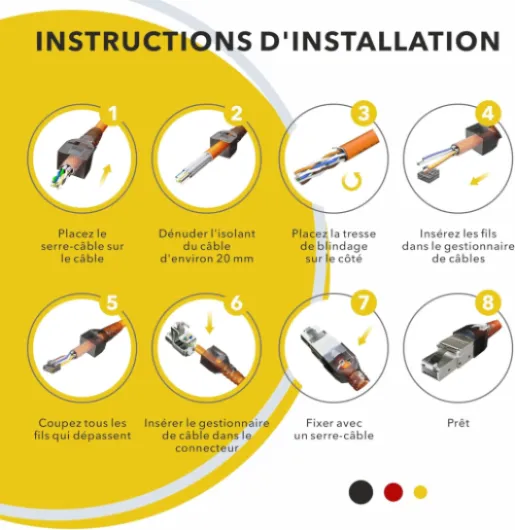 INSTRUCTIONS D'INSTALLATION

1
Placez le serre-câble sur le câble

2
Dénuder l'isolant du câble d'environ 20 mm

3
Placez la tresse de blindage sur le côté

4
Insérez les fils dans le gestionnaire de câbles

5
Coupez tous les fils qui dépassent

6
Insérer le gestionnaire de câble dans le connecteur

7
Fixer avec un serre-câble

8
Prêt