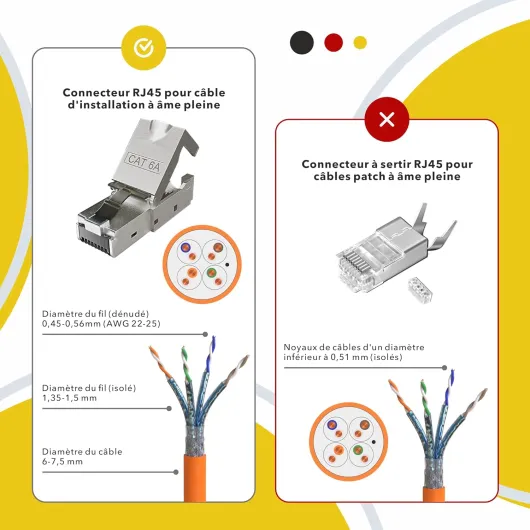 Connecteur RJ45 pour câble d'installation à âme pleine

CAT 6A

Diamètre du fil (dénudé)
0,45-0,56mm (AWG 22-25)

Diamètre du fil (isolé)
1,35-1,5 mm

Diamètre du câble
6-7,5 mm

Connecteur à sertir RJ45 pour câbles patch à âme pleine

Noyaux de câbles d'un diamètre inférieur à 0,51 mm (isolés)