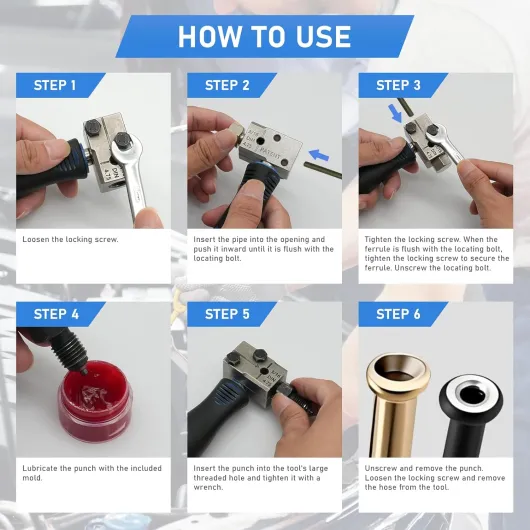 HOW TO USE

STEP 1

DIN 4.75

Loosen the locking screw.

STEP 2

3/16 DIN 4.75 PATENT

Insert the pipe into the opening and push it inward until it is flush with the locating bolt.

STEP 3

Tighten the locking screw. When the ferrule is flush with the locating bolt, tighten the locking screw to secure the ferrule. Unscrew the locating bolt.

STEP 4

Lubricate the punch with the included mold.

STEP 5

3/16 DIN 4.75

Insert the punch into the tool's large threaded hole and tighten it with a wrench.

STEP 6

Unscrew and remove the punch. Loosen the locking screw and remove the hose from the tool.