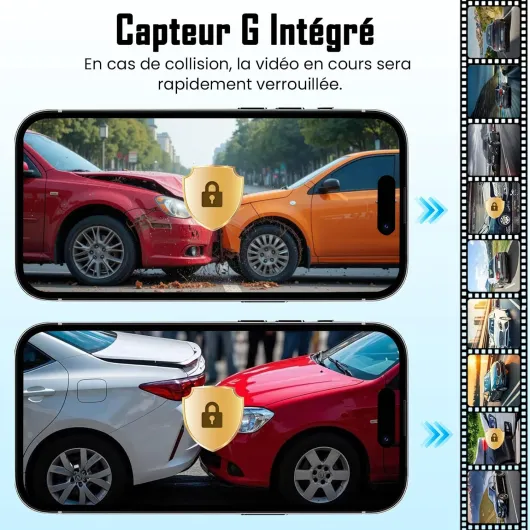 Capteur G Intégré
En cas de collision, la vidéo en cours sera rapidement verrouillée.