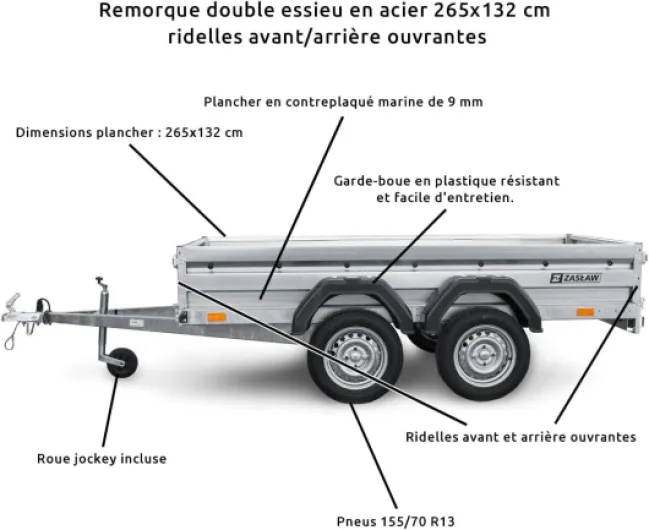 Remorque double essieu en acier 265x132 cm
ridelles avant/arrière ouvrantes

Plancher en contreplaqué marine de 9 mm

Dimensions plancher : 265x132 cm

Garde-boue en plastique résistant
et facile d'entretien.

ZASŁAW

Ridelles avant et arrière ouvrantes

Roue jockey incluse

Pneus 155/70 R13