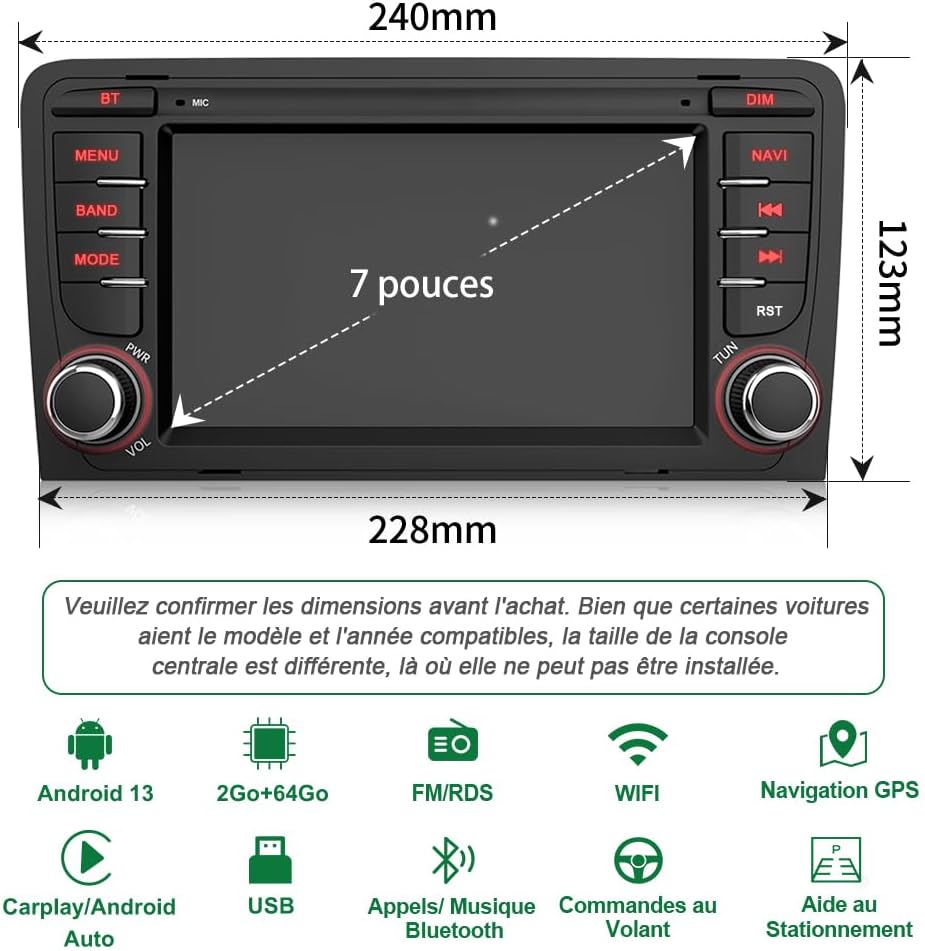 240mm

BT
MIC
DIM
MENU
BAND
MODE
NAVI
RST
PWR
VOL
TUN

7 pouces

123mm

228mm

Veuillez confirmer les dimensions avant l'achat. Bien que certaines voitures aient le modèle et l'année compatibles, la taille de la console centrale est différente, là où elle ne peut pas être installée.

Android 13
2Go+64Go
FM/RDS
WIFI
Navigation GPS

Carplay/Android Auto
USB
Appels/ Musique Bluetooth
Commandes au Volant
Aide au Stationnement