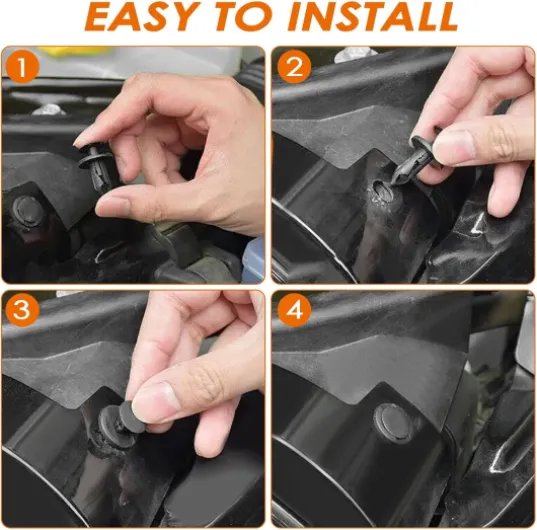 EASY TO INSTALL

1

2

3

4