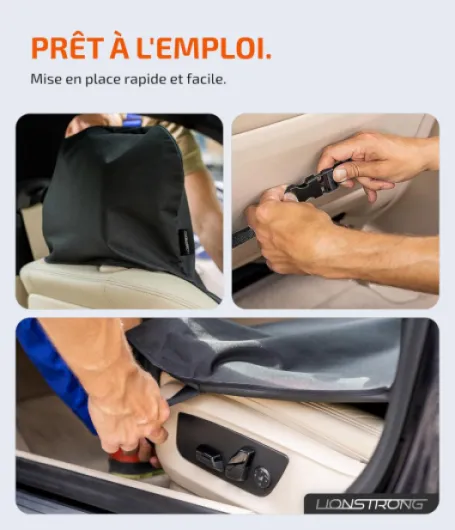 PRÊT À L'EMPLOI.

Mise en place rapide et facile.

LIONSTRONG