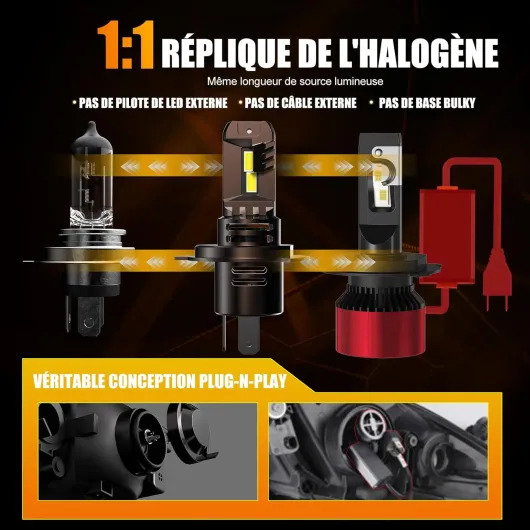 1:1 RÉPLIQUE DE L'HALOGÈNE

Même longueur de source lumineuse

• PAS DE PILOTE DE LED EXTERNE • PAS DE CÂBLE EXTERNE • PAS DE BASE BULKY

VÉRITABLE CONCEPTION PLUG-N-PLAY