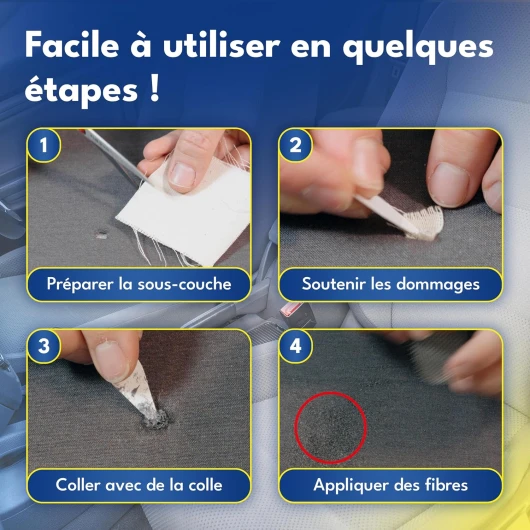 Facile à utiliser en quelques étapes !

1
Préparer la sous-couche

2
Soutenir les dommages

3
Coller avec de la colle

4
Appliquer des fibres