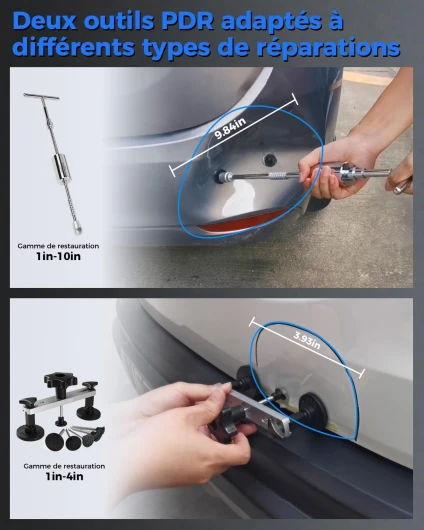 Deux outils PDR adaptés à différents types de réparations

9.84in

Gamme de restauration
1in-10in

3.93in

Gamme de restauration
1in-4in