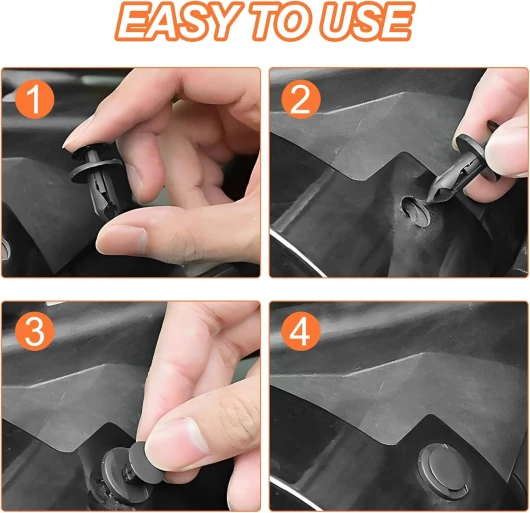 EASY TO USE

1

2

3

4