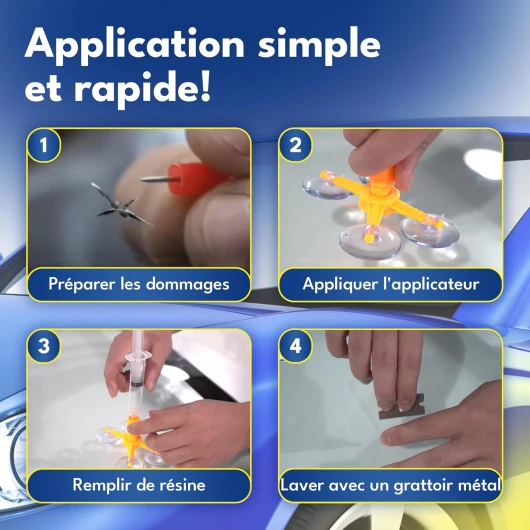 Application simple et rapide!

1

Préparer les dommages

2

Appliquer l'applicateur

3

Remplir de résine

4

Laver avec un grattoir métal