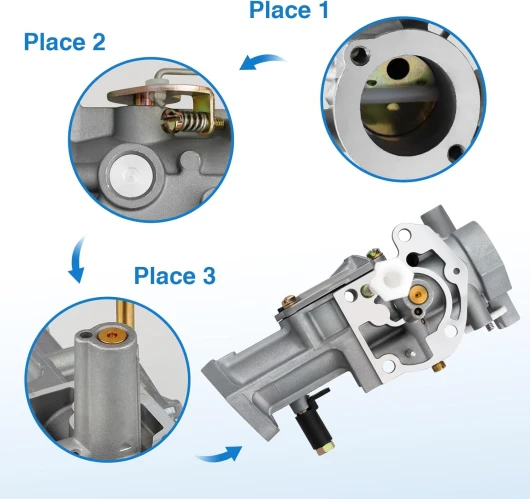 Place 1

Place 2

Place 3