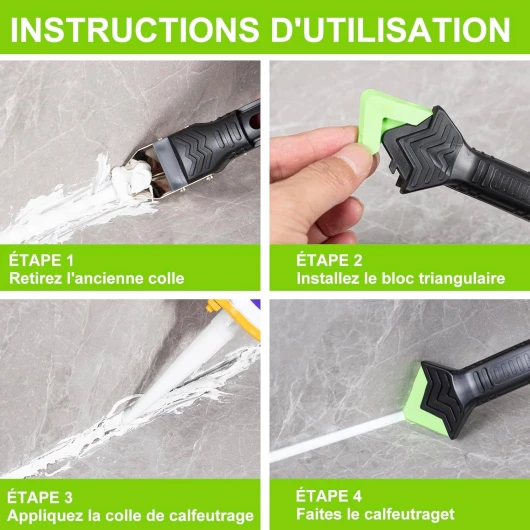 INSTRUCTIONS D'UTILISATION

ÉTAPE 1
Retirez l'ancienne colle

ÉTAPE 2
Installez le bloc triangulaire

ÉTAPE 3
Appliquez la colle de calfeutrage

ÉTAPE 4
Faites le calfeutraget