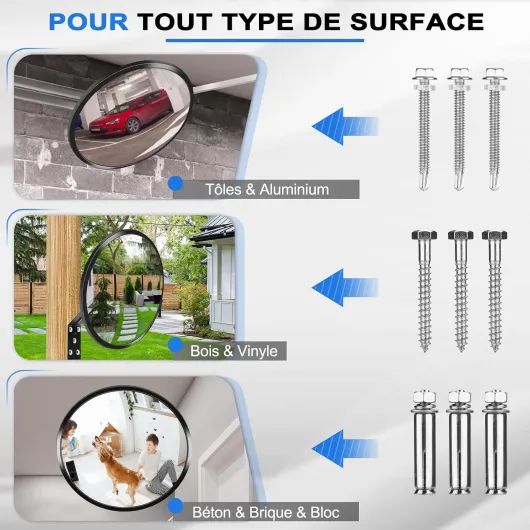 POUR TOUT TYPE DE SURFACE

Tôles & Aluminium

Bois & Vinyle

Béton & Brique & Bloc