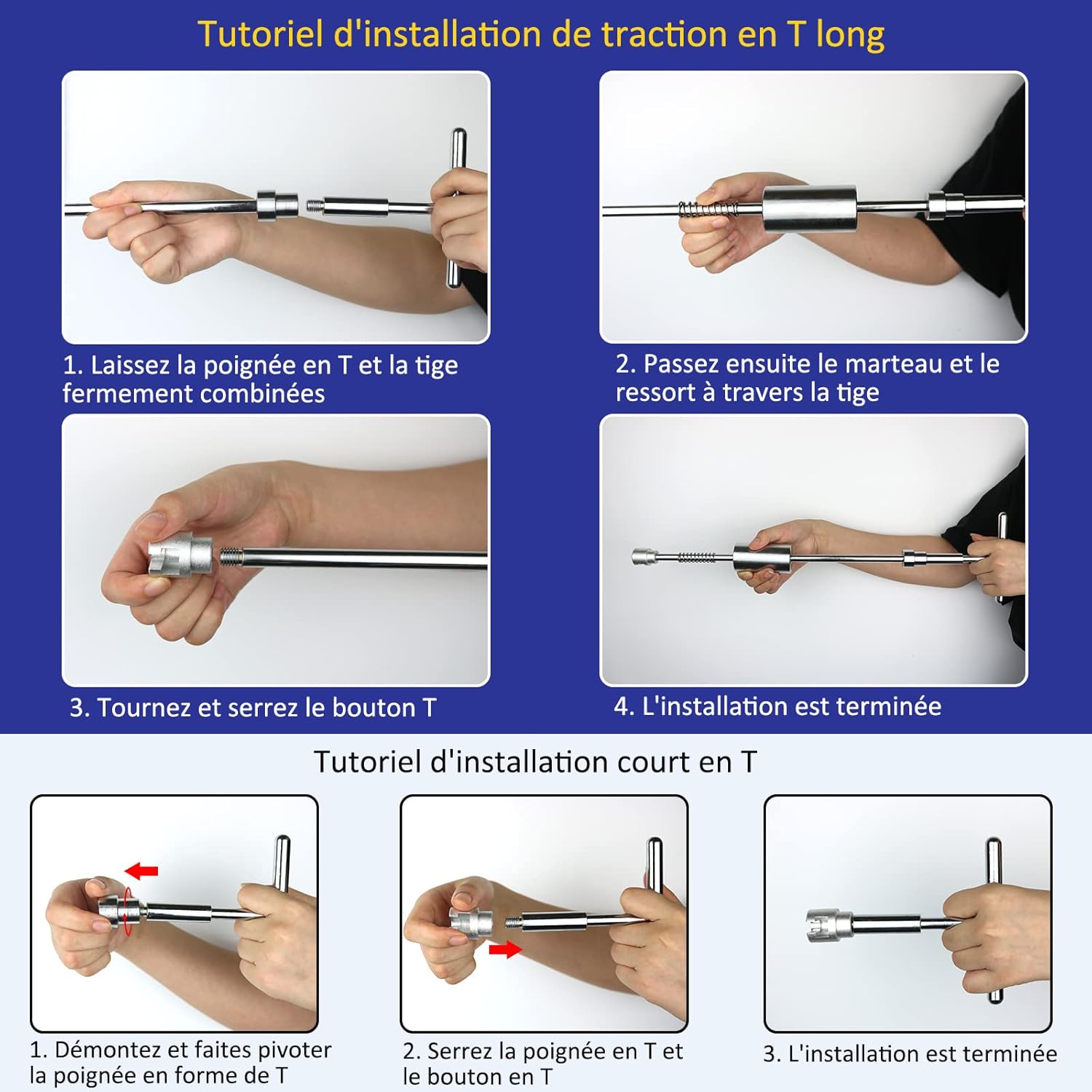 Tutoriel d'installation de traction en T long

1. Laissez la poignée en T et la tige fermement combinées

2. Passez ensuite le marteau et le ressort à travers la tige

3. Tournez et serrez le bouton T

4. L'installation est terminée

Tutoriel d'installation court en T

1. Démontez et faites pivoter la poignée en forme de T

2. Serrez la poignée en T et le bouton en T

3. L'installation est terminée